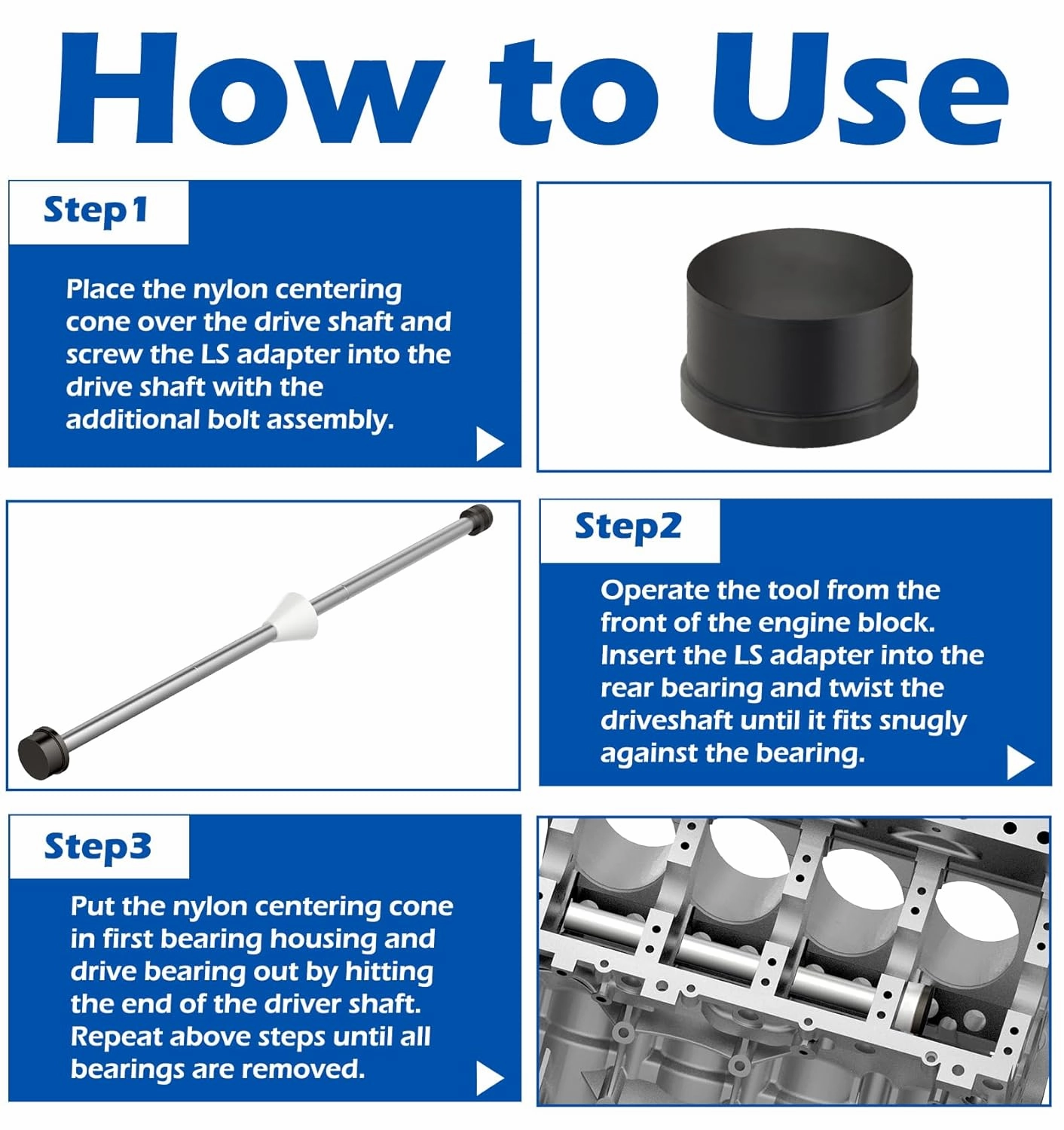 How to Use

Step1

Place the nylon centering cone over the drive shaft and screw the LS adapter into the drive shaft with the additional bolt assembly.

Step2

Operate the tool from the front of the engine block. Insert the LS adapter into the rear bearing and twist the driveshaft until it fits snugly against the bearing.

Step3

Put the nylon centering cone in first bearing housing and drive bearing out by hitting the end of the driver shaft. Repeat above steps until all bearings are removed.