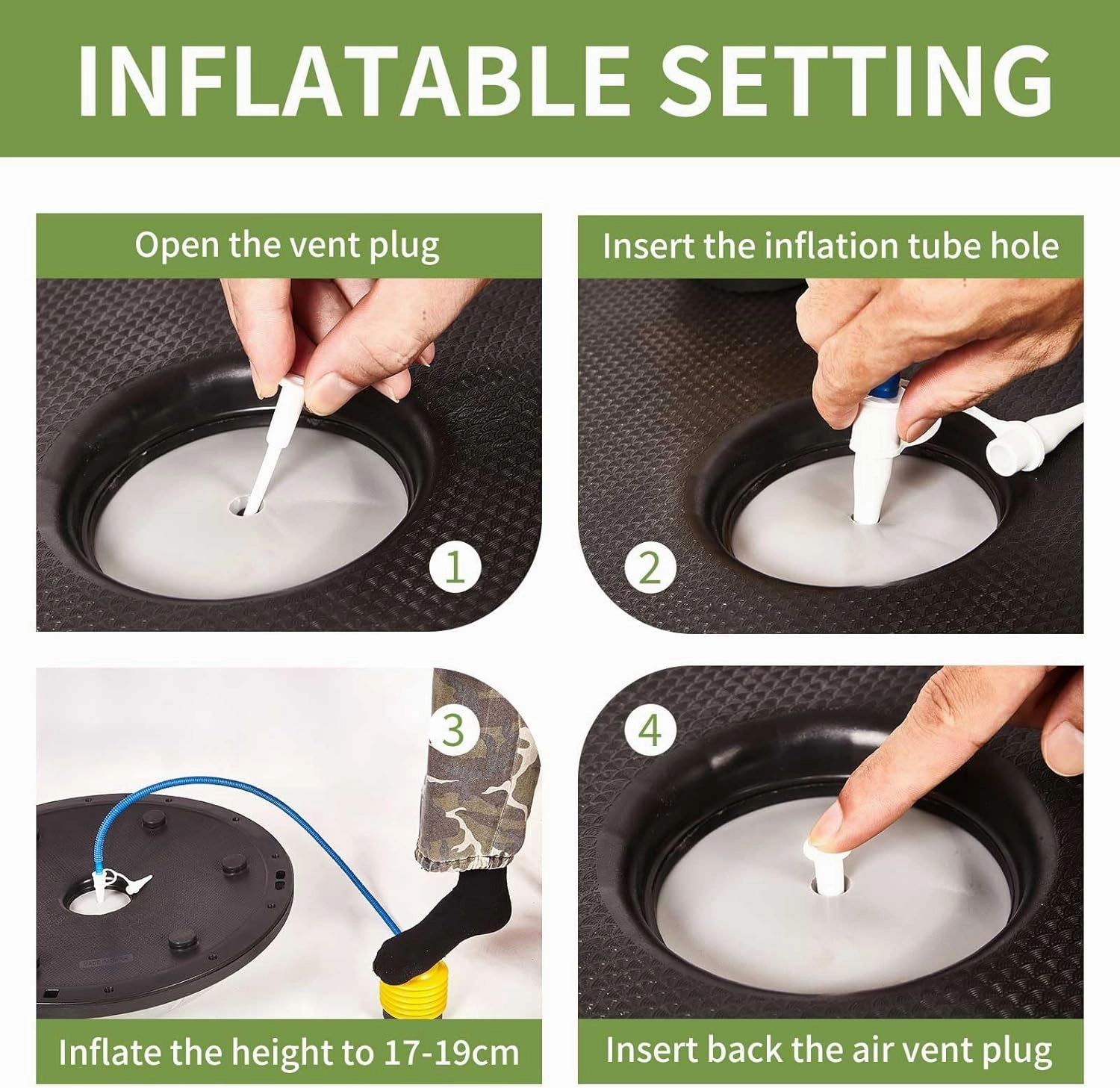 INFLATABLE SETTING

Open the vent plug

1

Insert the inflation tube hole

2

3

Inflate the height to 17-19cm

4

Insert back the air vent plug