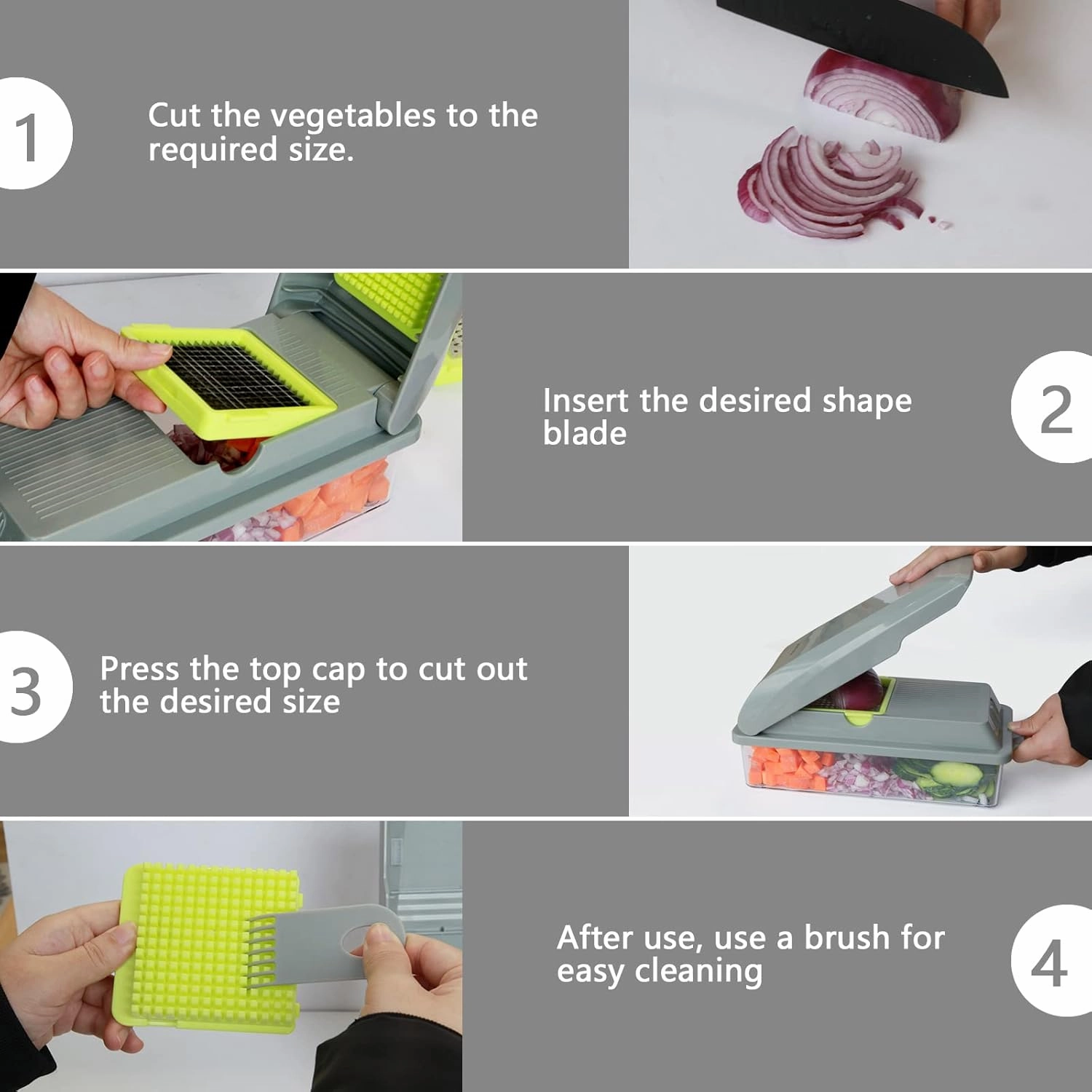 1

Cut the vegetables to the required size.

Insert the desired shape blade

2

3

Press the top cap to cut out the desired size

After use, use a brush for easy cleaning

4