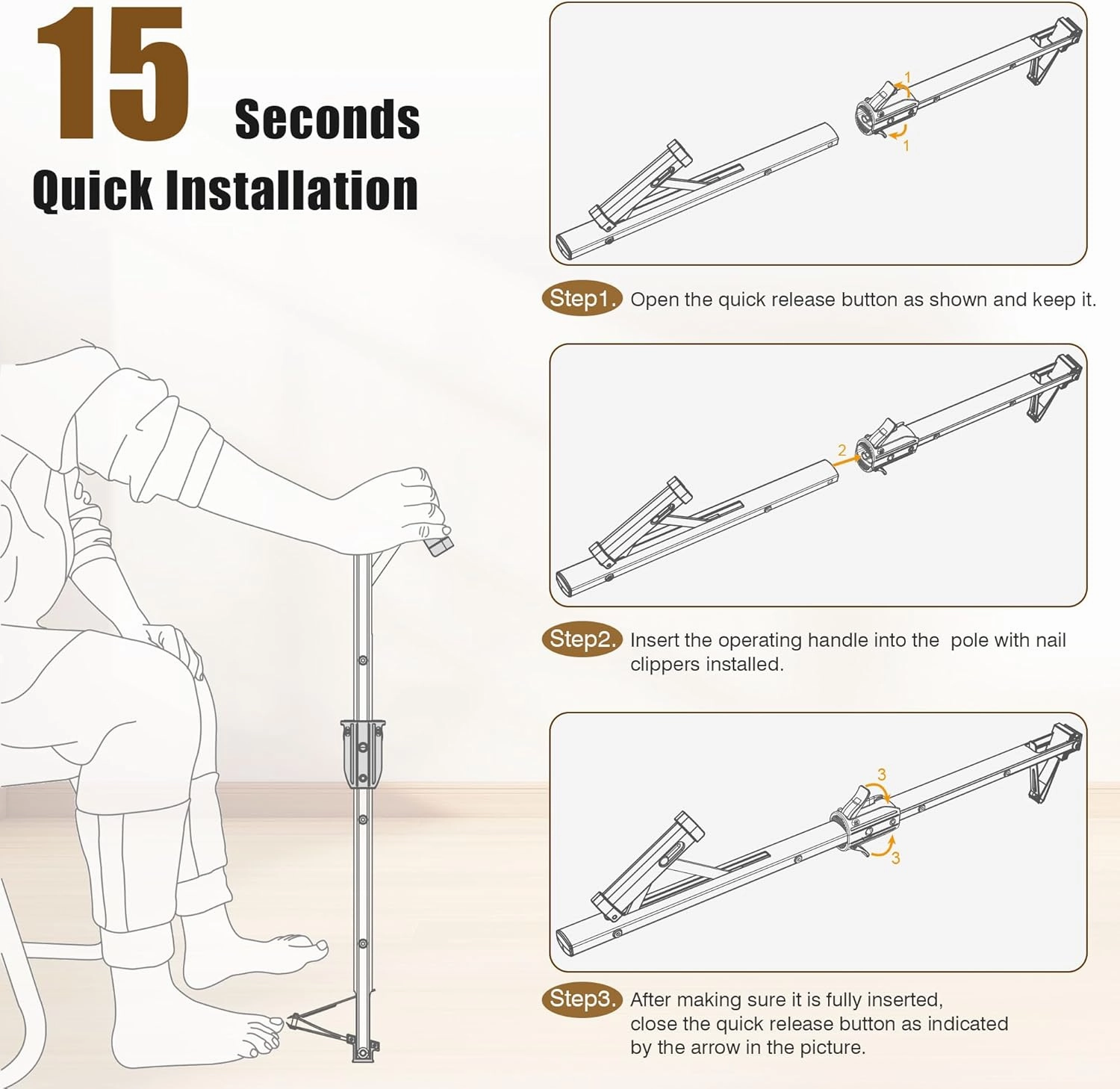 15 Seconds

Quick Installation

1

1

Step1. Open the quick release button as shown and keep it.

2

Step2. Insert the operating handle into the pole with nail clippers installed.

3

3

Step3. After making sure it is fully inserted, close the quick release button as indicated by the arrow in the picture.