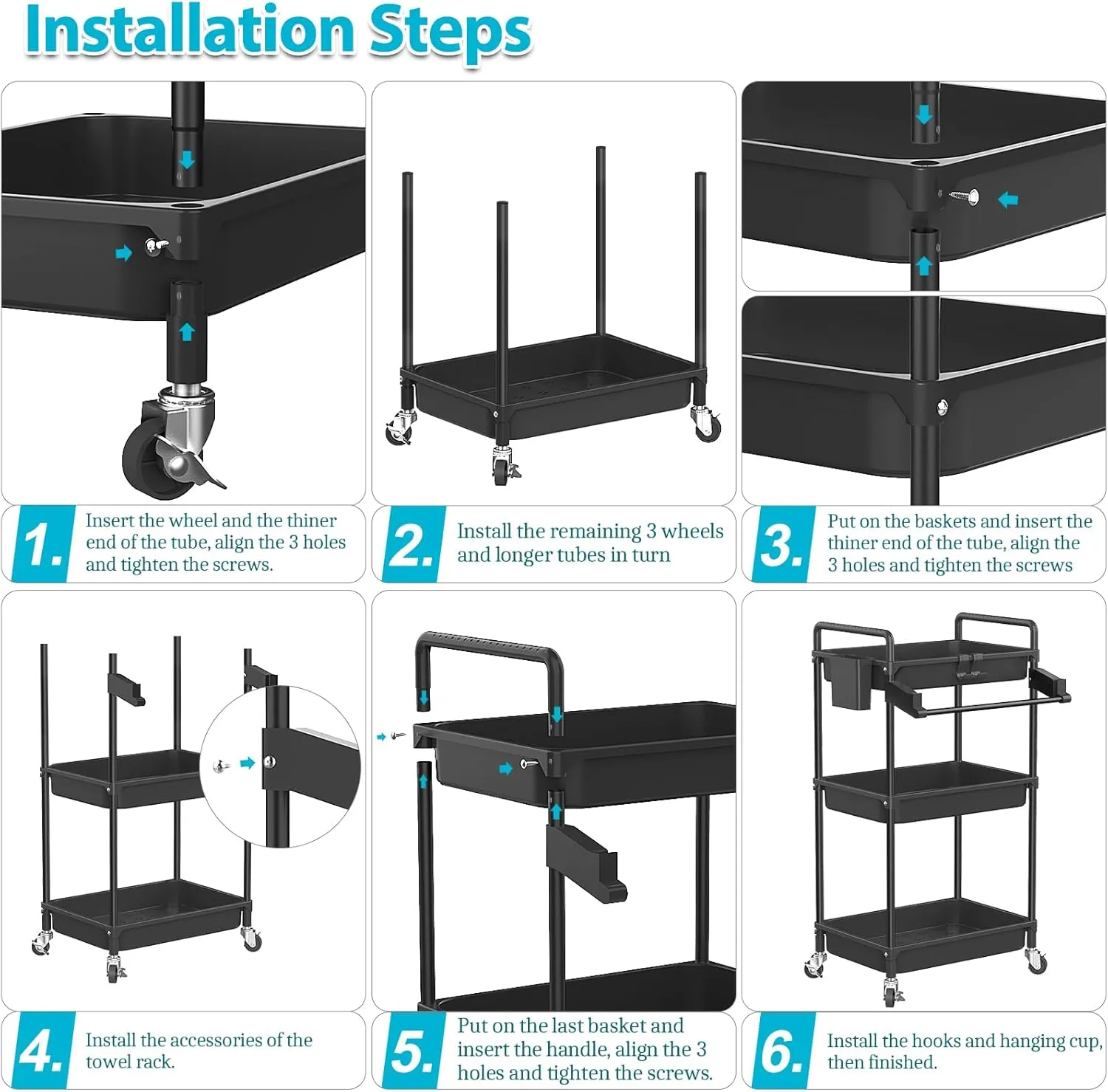 Installation Steps

1. Insert the wheel and the thiner end of the tube, align the 3 holes and tighten the screws.

2. Install the remaining 3 wheels and longer tubes in turn

3. Put on the baskets and insert the thiner end of the tube, align the 3 holes and tighten the screws

4. Install the accessories of the towel rack.

5. Put on the last basket and insert the handle, align the 3 holes and tighten the screws.

6. Install the hooks and hanging cup, then finished.