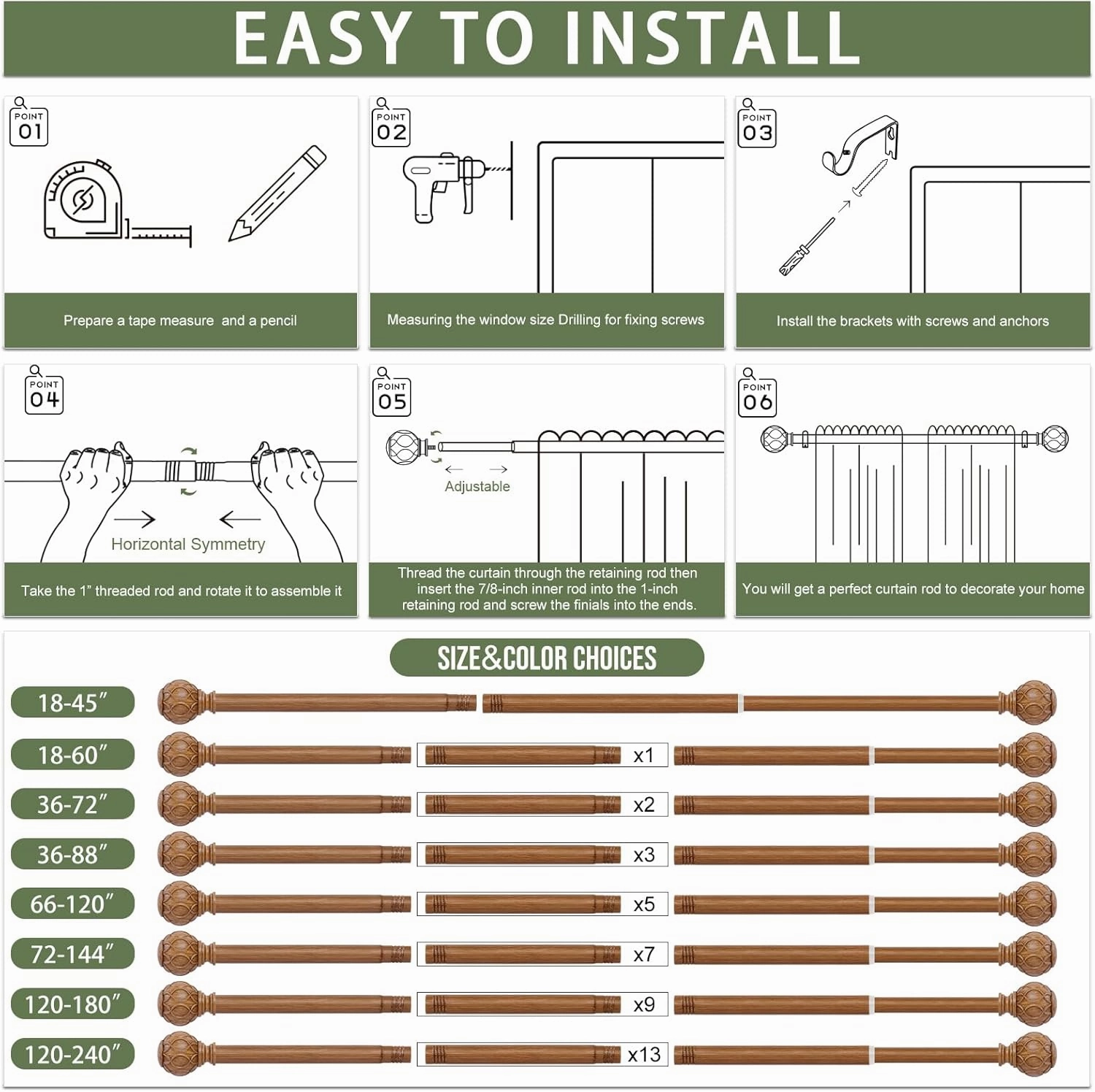 EASY TO INSTALL

POINT 01

Prepare a tape measure and a pencil

POINT 02

Measuring the window size Drilling for fixing screws

POINT 03

Install the brackets with screws and anchors

POINT 04

Horizontal Symmetry

Take the 1" threaded rod and rotate it to assemble it

POINT 05

Adjustable

Thread the curtain through the retaining rod then insert the 7/8-inch inner rod into the 1-inch retaining rod and screw the finials into the ends.

POINT 06

You will get a perfect curtain rod to decorate your home

SIZE&COLOR CHOICES

18-45"

18-60" x1

36-72" x2

36-88" x3

66-120" x5

72-144" x7

120-180" x9

120-240" x13